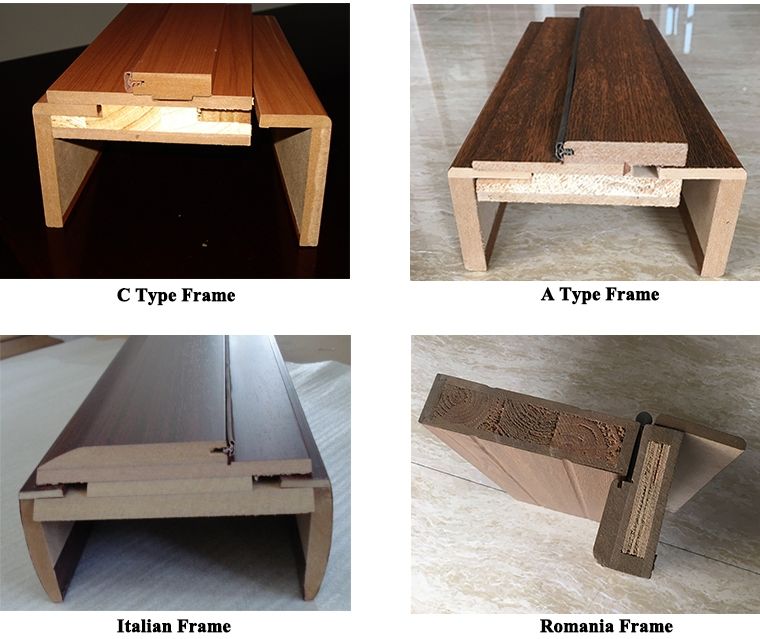 C Type Frame

A Type Frame

Italian Frame

Romania Frame